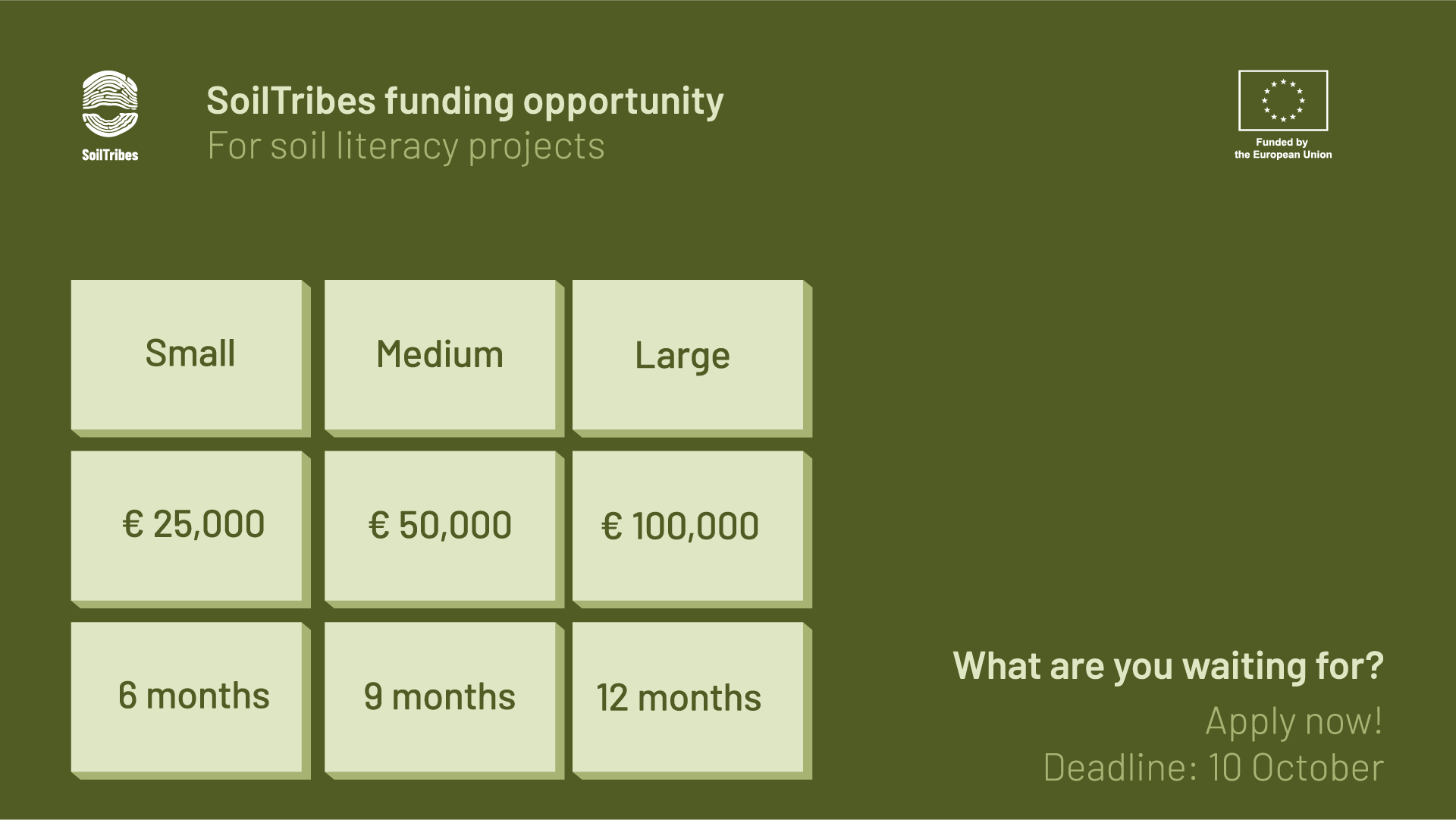 SoilTribes

SoilTribes funding opportunity
For soil literacy projects

Funded by
the European Union

| Small | Medium | Large |
|---|---|---|
| € 25,000 | € 50,000 | € 100,000 |
| 6 months | 9 months | 12 months |

What are you waiting for?
Apply now!
Deadline: 10 October